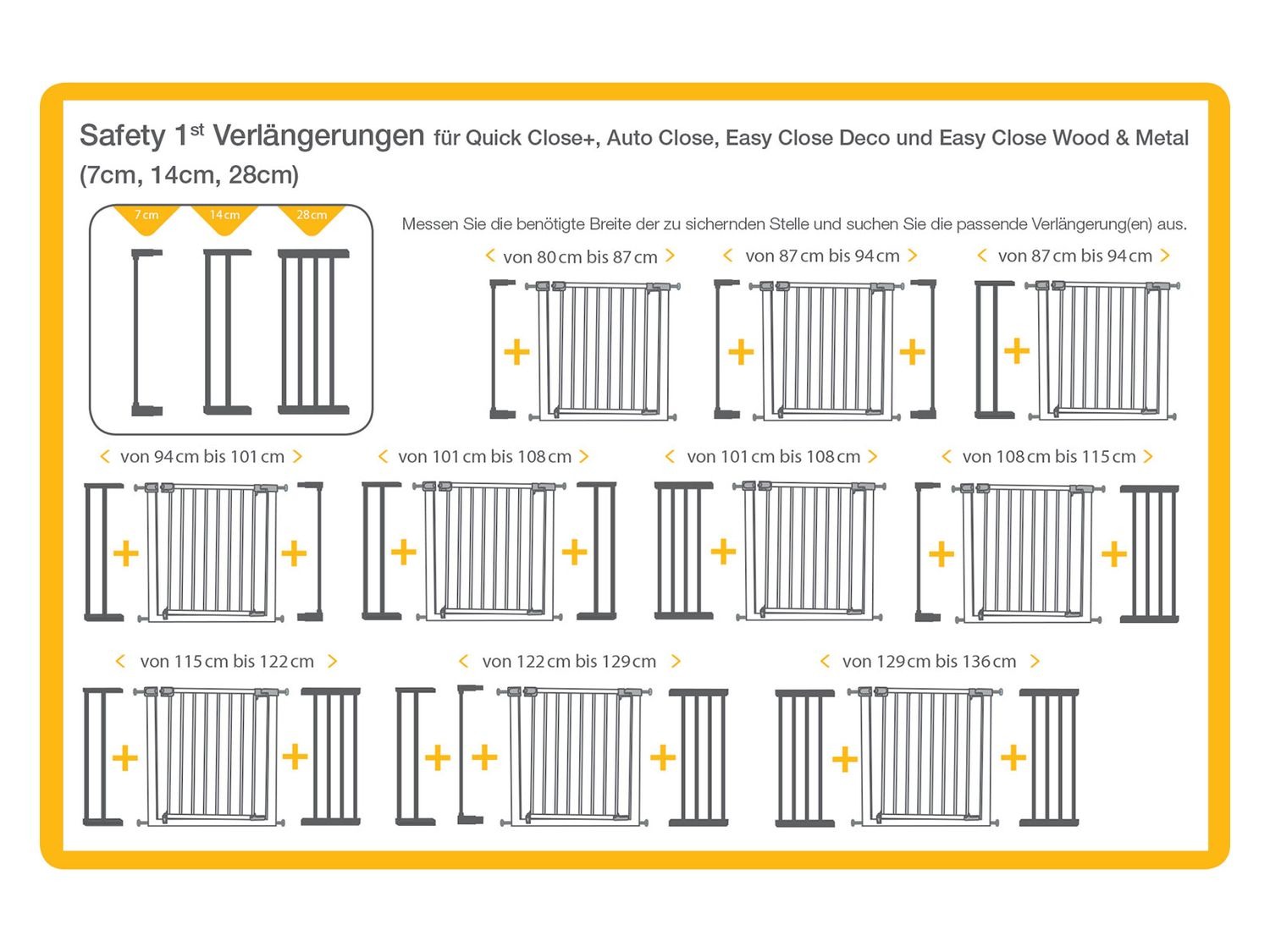 Safety 1$^{st}$ Verlängerungen für Quick Close+, Auto Close, Easy Close Deco und Easy Close Wood & Metal (7cm, 14cm, 28cm)

7 cm 14 cm 28 cm

Messen Sie die benötigte Breite der zu sichernden Stelle und suchen Sie die passende Verlängerung(en) aus.

< von 80 cm bis 87 cm >
+

< von 87 cm bis 94 cm >
+ +

< von 87 cm bis 94 cm >
+

< von 94 cm bis 101 cm >
+ +

< von 101 cm bis 108 cm >
+ +

< von 101 cm bis 108 cm >
+

< von 108 cm bis 115 cm >
+ +

< von 115 cm bis 122 cm >
+ +

< von 122 cm bis 129 cm >
+ + +

< von 129 cm bis 136 cm >
+ +